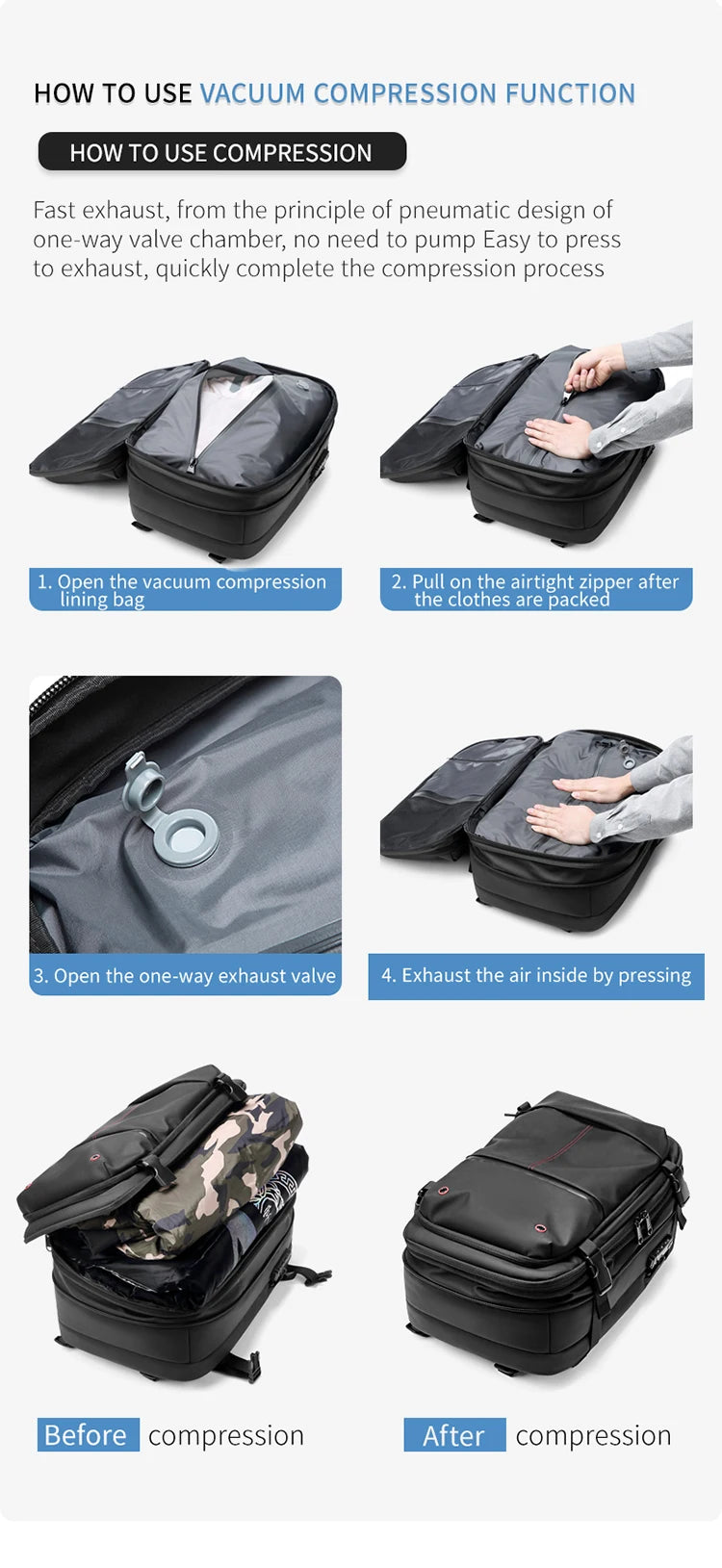 HOW TO USE VACUUM COMPRESSION FUNCTION

HOW TO USE COMPRESSION

Fast exhaust, from the principle of pneumatic design of one-way valve chamber, no need to pump Easy to press to exhaust, quickly complete the compression process

1. Open the vacuum compression lining bag

2. Pull on the airtight zipper after the clothes are packed

3. Open the one-way exhaust valve

4. Exhaust the air inside by pressing

Before compression

After compression